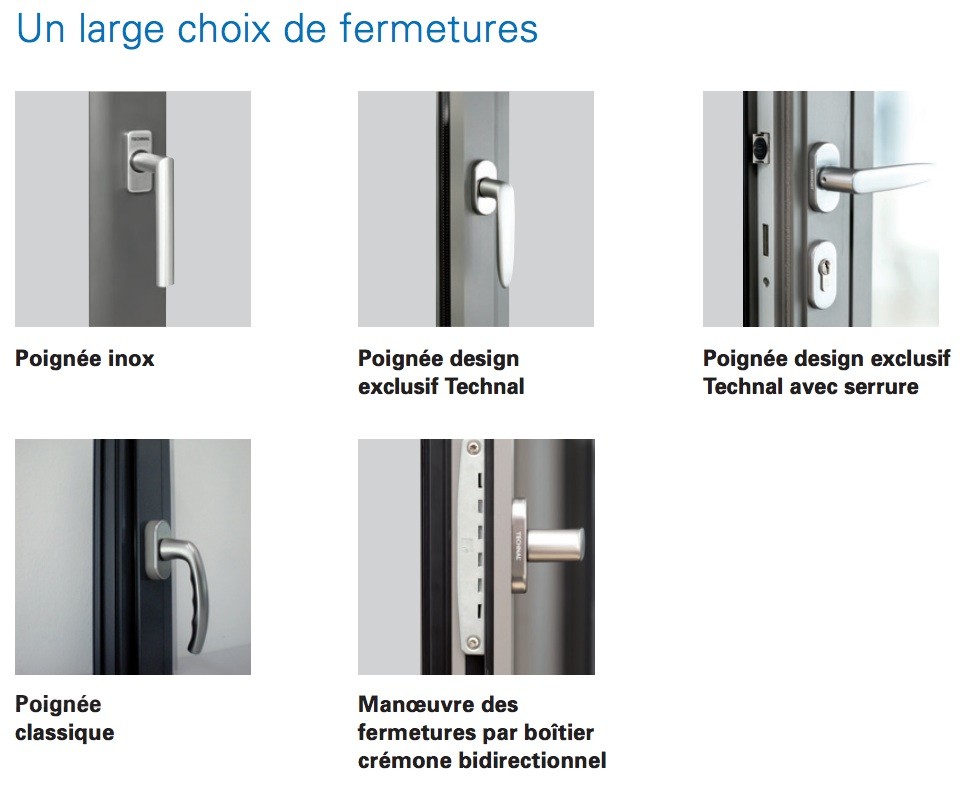 Un large choix de fermetures

TECHNAL

Poignée inox

Poignée design exclusif Technal

Poignée design exclusif Technal avec serrure

Poignée classique

TECHNAL

Manœuvre des fermetures par boîtier crémone bidirectionnel